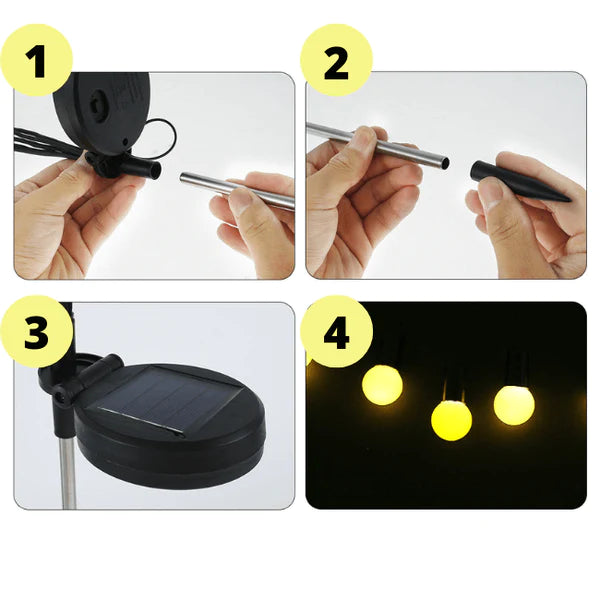 1

2

3

4